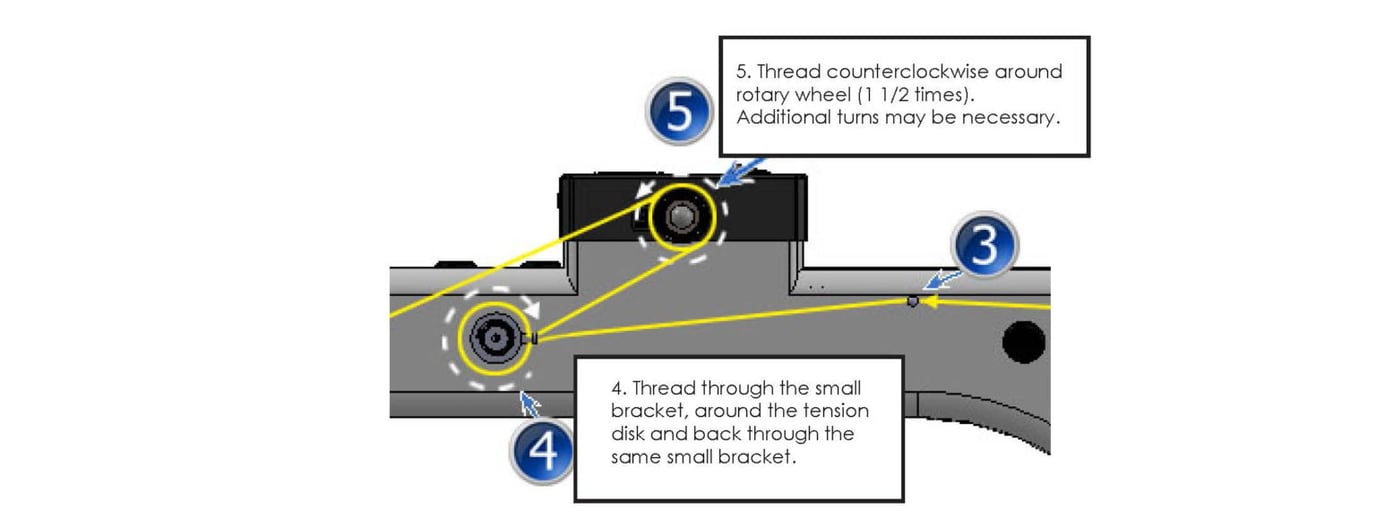 5

5. Thread counterclockwise around rotary wheel (1 1/2 times). Additional turns may be necessary.

3

4

4. Thread through the small bracket, around the tension disk and back through the same small bracket.